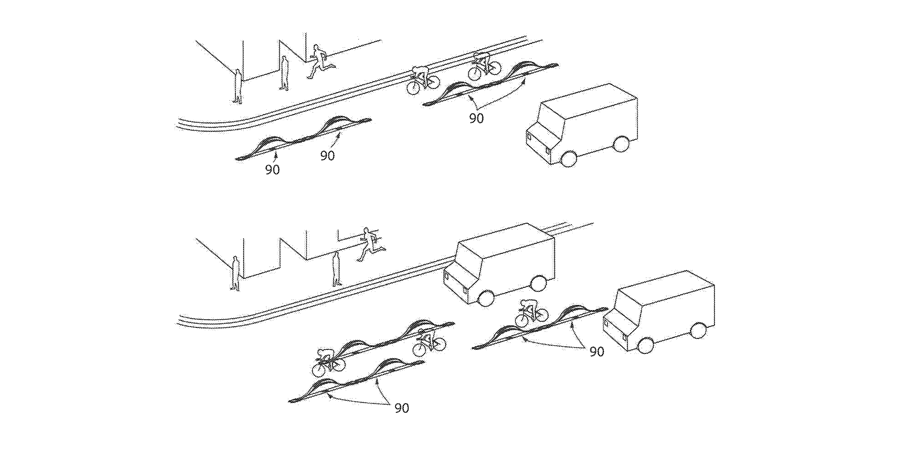 90
90
90
90
90